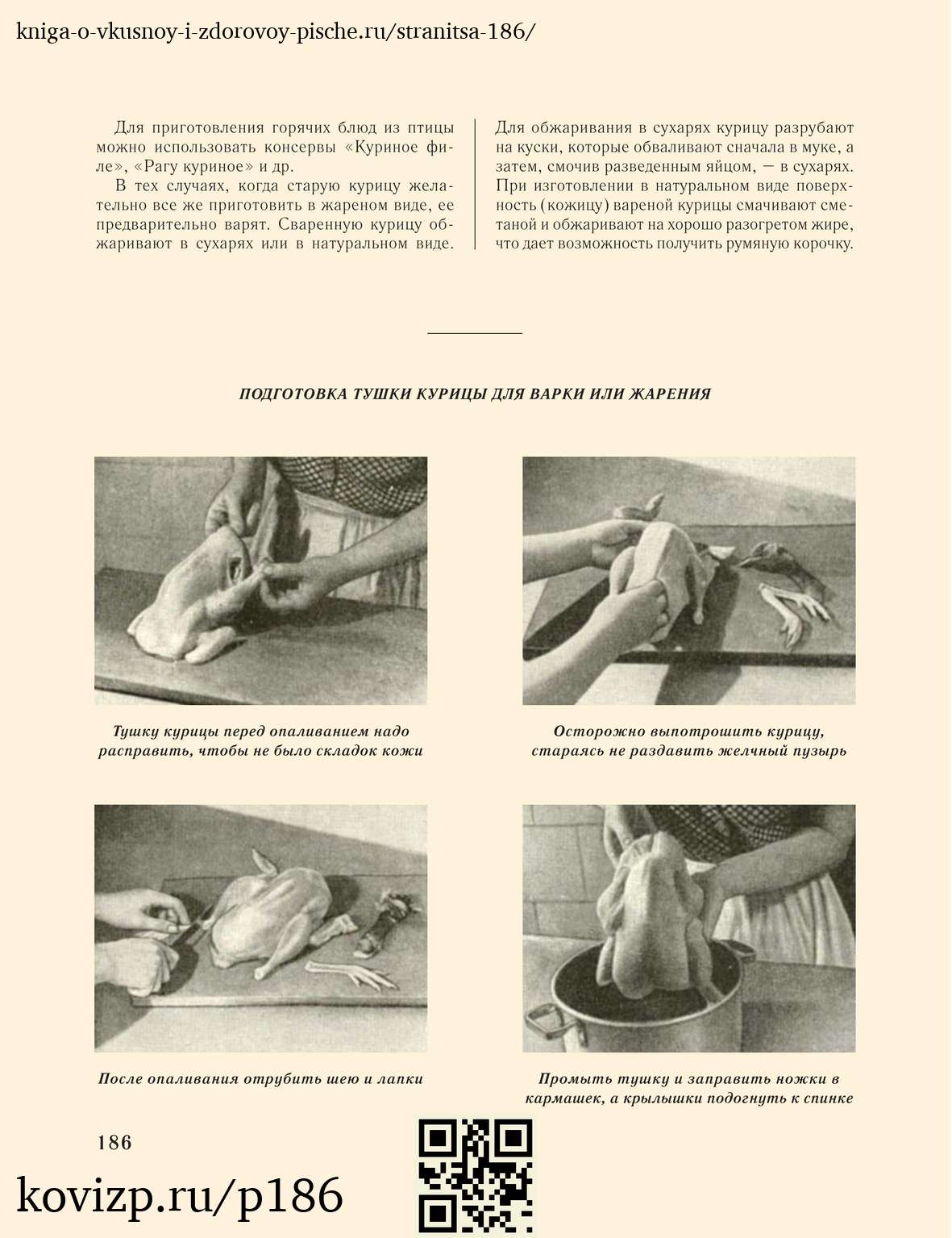 kniga-o-vkusnoy-i-zdorovoy-pische.ru/stranitsa-186/

Для приготовления горячих блюд из птицы можно использовать консервы «Куриное филе», «Рагу куриное» и др.

В тех случаях, когда старую курицу желательно все же приготовить в жареном виде, ее предварительно варят. Сваренную курицу обжаривают в сухарях или в натуральном виде.

Для обжаривания в сухарях курицу разрубают на куски, которые обваливают сначала в муке, а затем, смочив разведенным яйцом, — в сухарях. При изготовлении в натуральном виде поверхность (кожицу) вареной курицы смачивают сметаной и обжаривают на хорошо разогретом жире, что дает возможность получить румяную корочку.

ПОДГОТОВКА ТУШКИ КУРИЦЫ ДЛЯ ВАРКИ ИЛИ ЖАРЕНИЯ

Тушку курицы перед опаливанием надо расправить, чтобы не было складок кожи

Осторожно выпотрошить курицу, стараясь не раздавить желчный пузырь

После опаливания отрубить шею и лапки

Промыть тушку и заправить ножки в кармашек, а крылышки подогнуть к спинке

186

kovizp.ru/p186