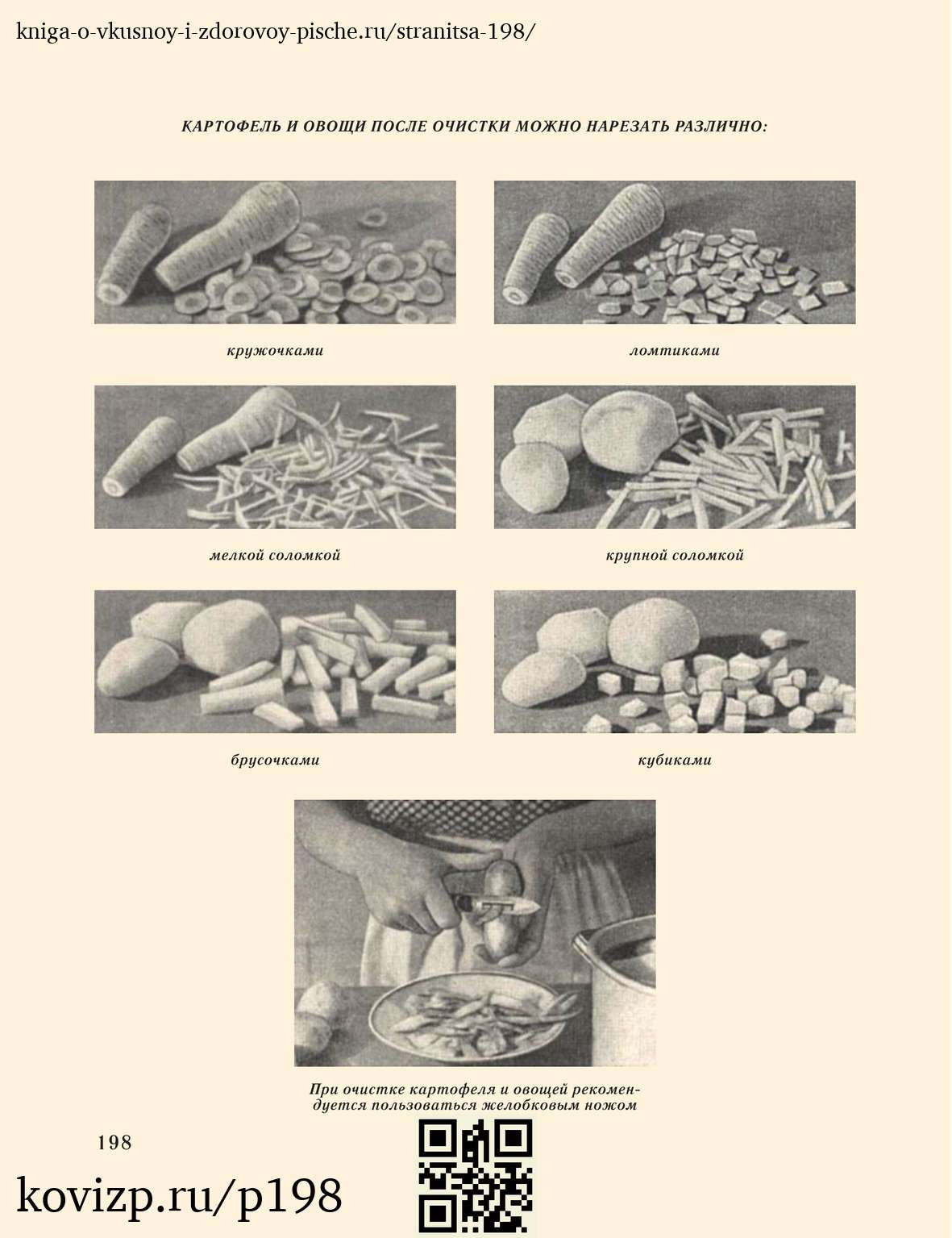 kniga-o-vkusnoy-i-zdorovoy-pische.ru/stranitsa-198/

КАРТОФЕЛЬ И ОВОЩИ ПОСЛЕ ОЧИСТКИ МОЖНО НАРЕЗАТЬ РАЗЛИЧНО:

кружочками

ломтиками

мелкой соломкой

крупной соломкой

брусочками

кубиками

При очистке картофеля и овощей рекомендуется пользоваться желобковым ножом

198

kovizp.ru/p198